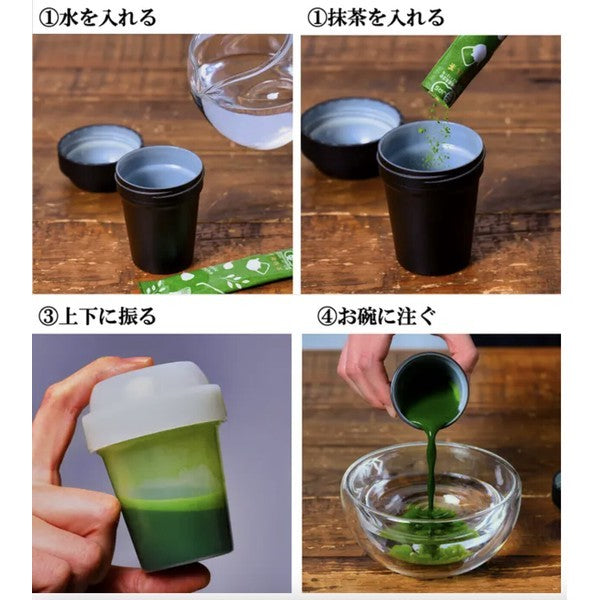 ①水を入れる

①抹茶を入れる

③上下に振る

④お碗に注ぐ