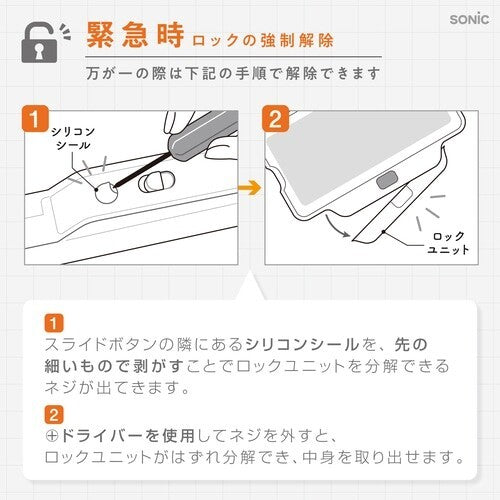 SONiC

緊急時 ロックの強制解除

万が一の際は下記の手順で解除できます

1

シリコンシール

2

ロックユニット

1
スライドボタンの隣にあるシリコンシールを、先の細いもので剥がすことでロックユニットを分解できるネジが出てきます。

2
⊕ドライバーを使用してネジを外すと、ロックユニットがはずれ分解でき、中身を取り出せます。