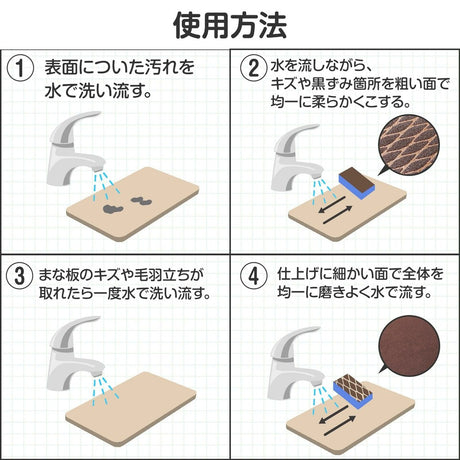 使用方法

1 表面についた汚れを水で洗い流す。

2 水を流しながら、キズや黒ずみ箇所を粗い面で均一に柔らかくこする。

3 まな板のキズや毛羽立ちが取れたら一度水で洗い流す。

4 仕上げに細かい面で全体を均一に磨きよく水で流す。