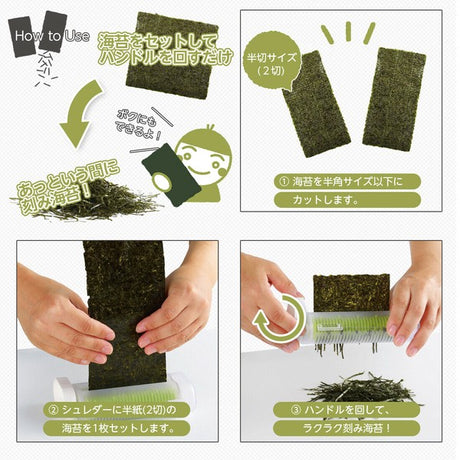 How to Use

海苔をセットして
ハンドルを回すだけ

ボクにも
できるよ！

あっという間に
刻み海苔！

半切サイズ
（2切）

① 海苔を半角サイズ以下に
カットします。

② シュレダーに半紙(2切)の
海苔を1枚セットします。

③ ハンドルを回して、
ラクラク刻み海苔！