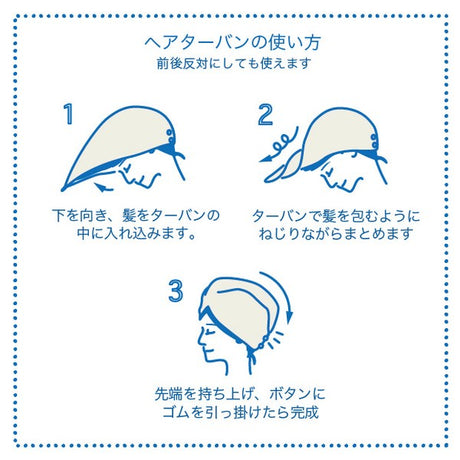 ヘアターバンの使い方
前後反対にしても使えます

1

下を向き、髪をターバンの中に入れ込みます。

2

ターバンで髪を包むようにねじりながらまとめます

3

先端を持ち上げ、ボタンにゴムを引っ掛けたら完成