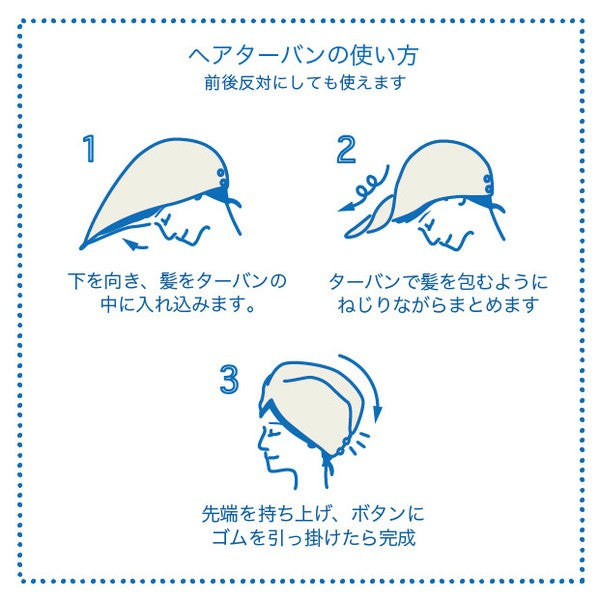 ヘアターバンの使い方
前後反対にしても使えます

1
下を向き、髪をターバンの中に入れ込みます。

2
ターバンで髪を包むようにねじりながらまとめます

3
先端を持ち上げ、ボタンにゴムを引っ掛けたら完成