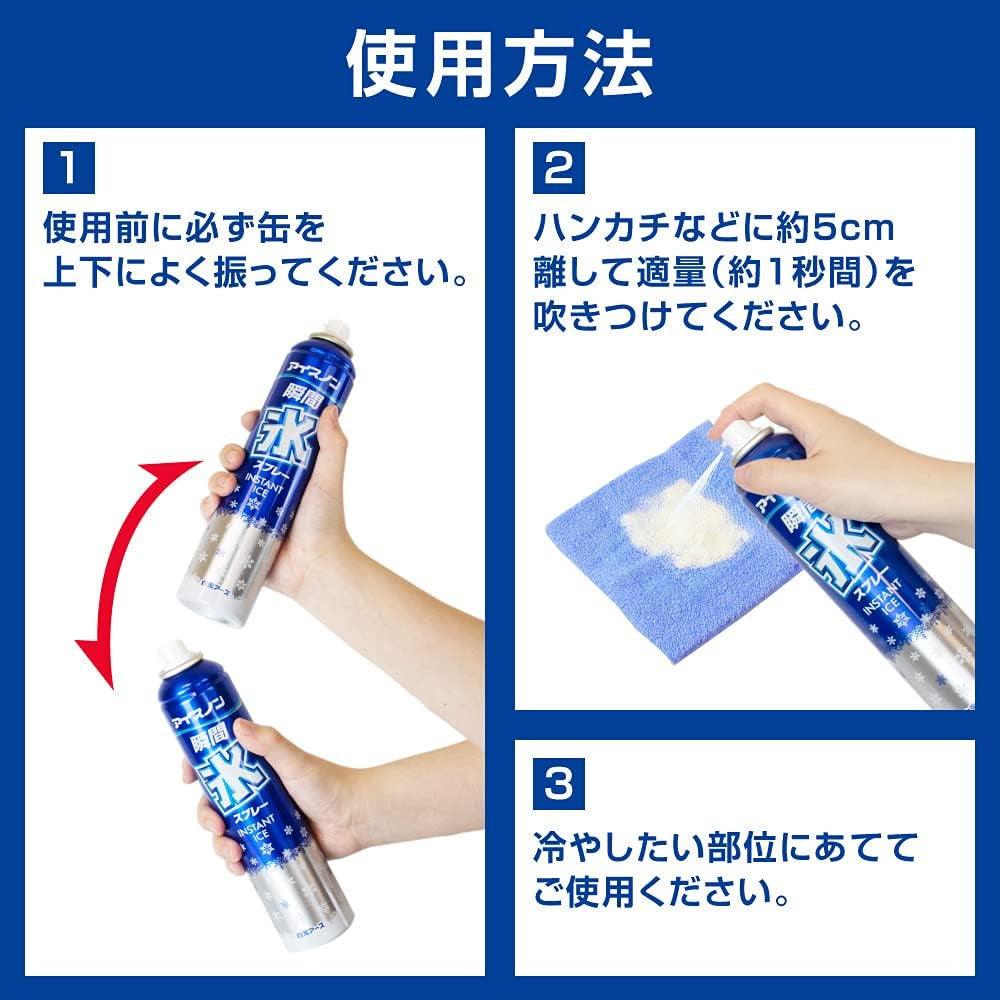 使用方法

1
使用前に必ず缶を上下によく振ってください。

アイスノン
瞬間
氷
スプレー
INSTANT ICE
白元アース

アイスノン
瞬間
氷
スプレー
INSTANT ICE
白元アース

2
ハンカチなどに約5cm離して適量(約1秒間)を吹きつけてください。

アイスノン
瞬間
氷
スプレー
INSTANT ICE

3
冷やしたい部位にあててご使用ください。