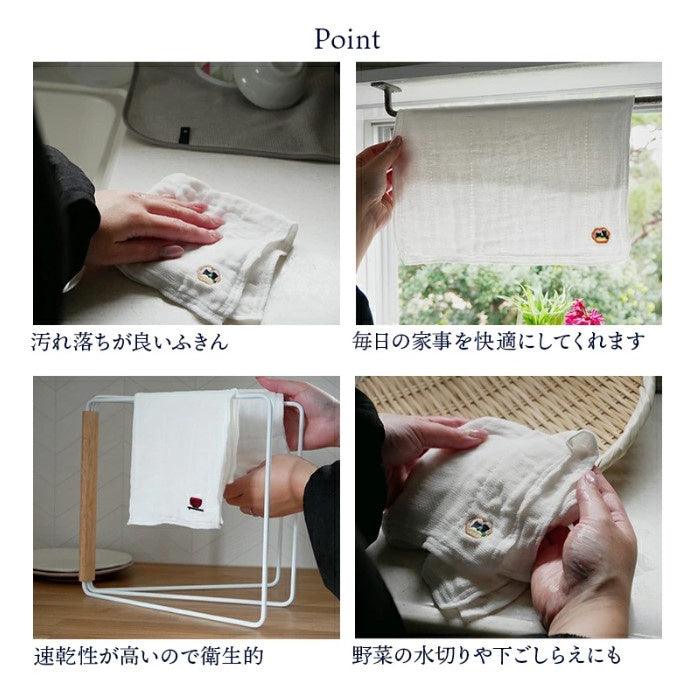 Point

汚れ落ちが良いふきん

毎日の家事を快適にしてくれます

速乾性が高いので衛生的

野菜の水切りや下ごしらえにも