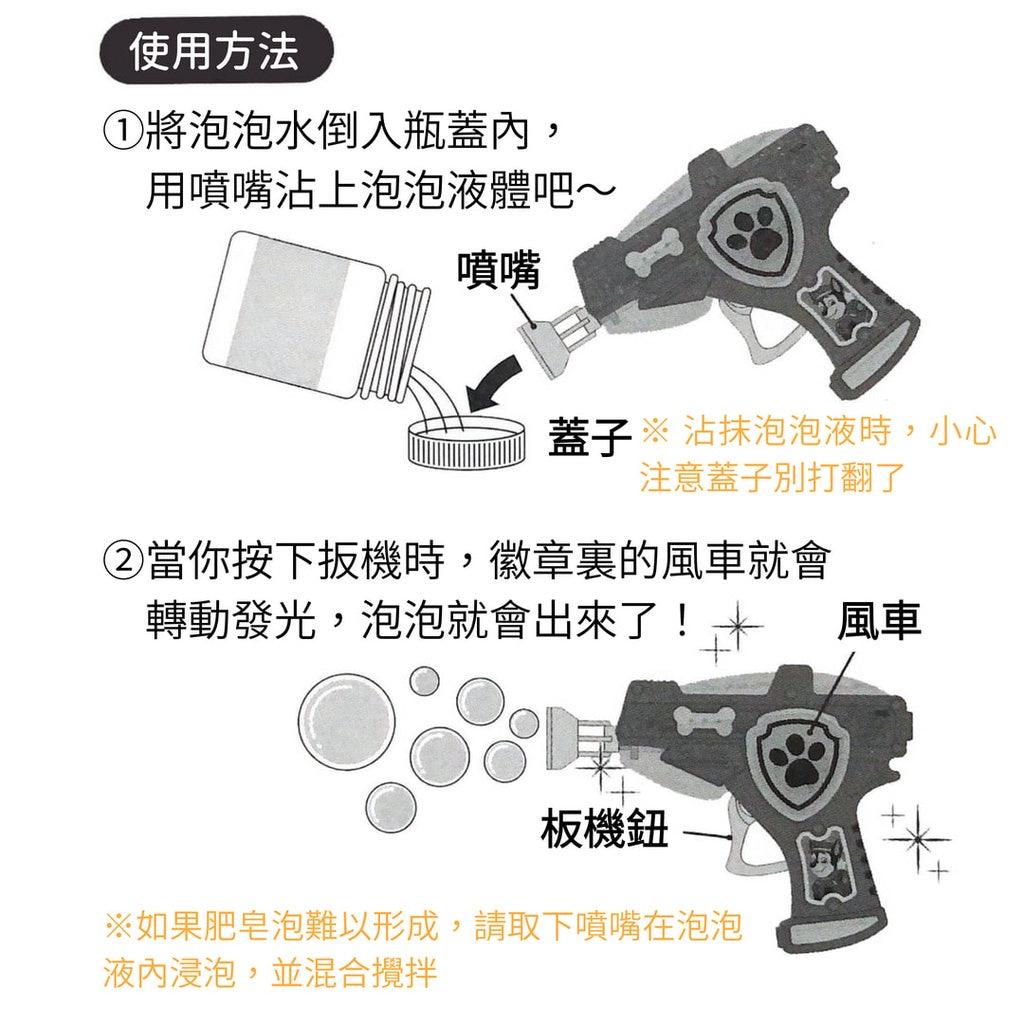 使用方法

①將泡泡水倒入瓶蓋內，用噴嘴沾上泡泡液體吧～

噴嘴

蓋子 ※ 沾抹泡泡液時，小心注意蓋子別打翻了

②當你按下扳機時，徽章裏的風車就會轉動發光，泡泡就會出來了！

風車

板機鈕

※如果肥皂泡難以形成，請取下噴嘴在泡泡液內浸泡，並混合攪拌