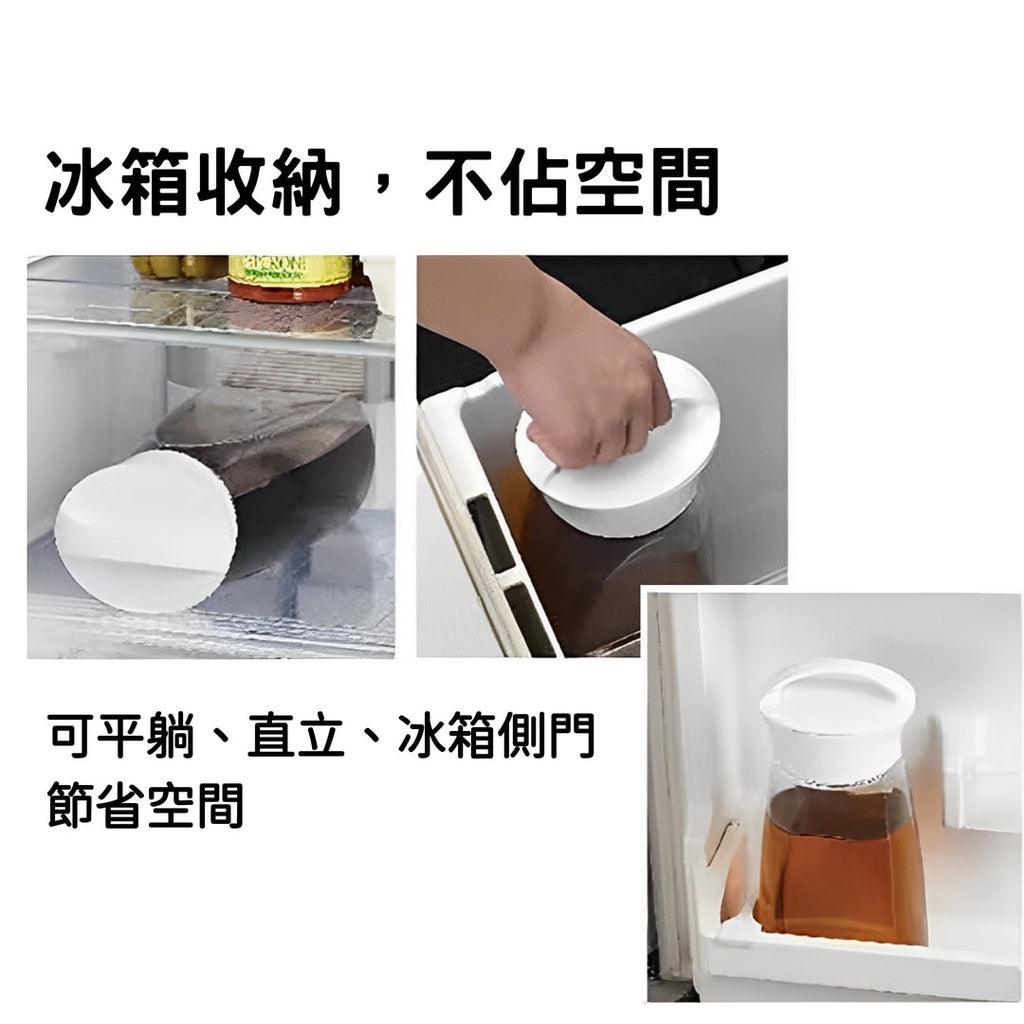 冰箱收納，不佔空間

可平躺、直立、冰箱側門
節省空間