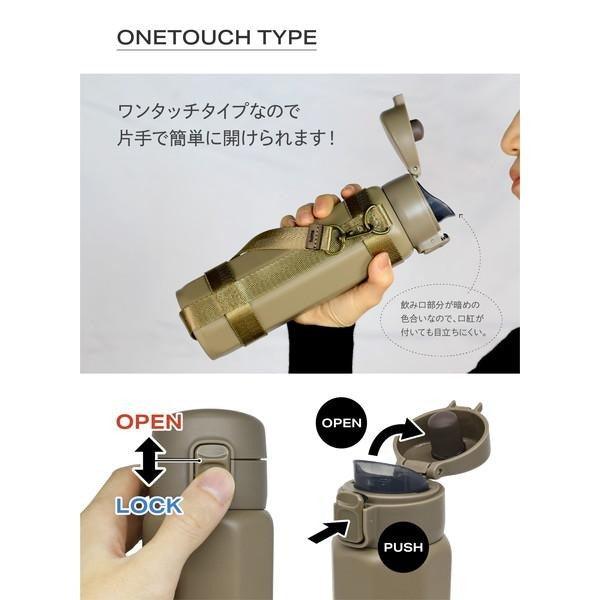 ONETOUCH TYPE

ワンタッチタイプなので
片手で簡単に開けられます！

飲み口部分が暗めの色合いなので、口紅が付いても目立ちにくい。

OPEN

LOCK

OPEN

PUSH