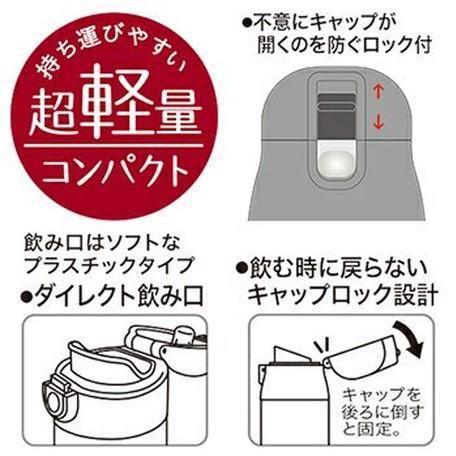 持ち運びやすい
超軽量
コンパクト

●不意にキャップが開くのを防ぐロック付

飲み口はソフトなプラスチックタイプ
●ダイレクト飲み口

●飲む時に戻らないキャップロック設計

キャップを後ろに倒すと固定。