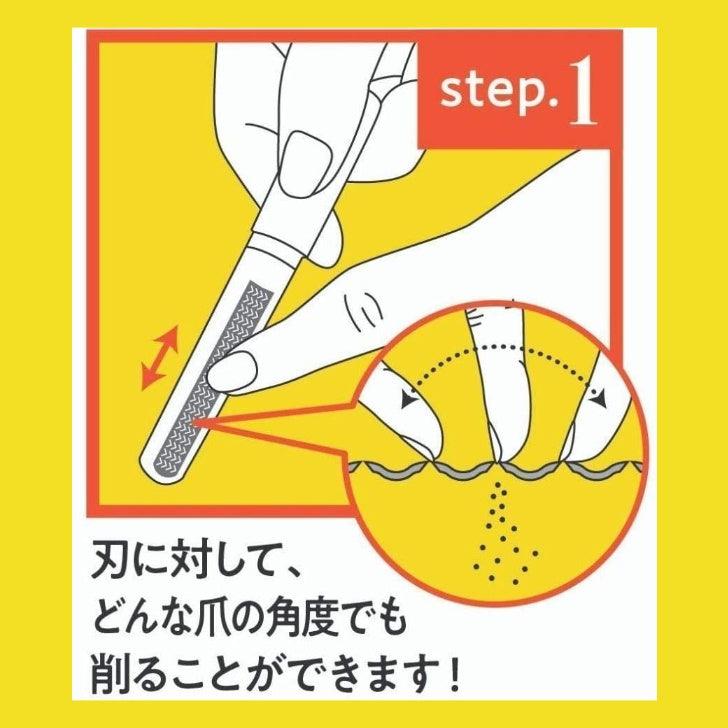 step.1

刃に対して、
どんな爪の角度でも
削ることができます！