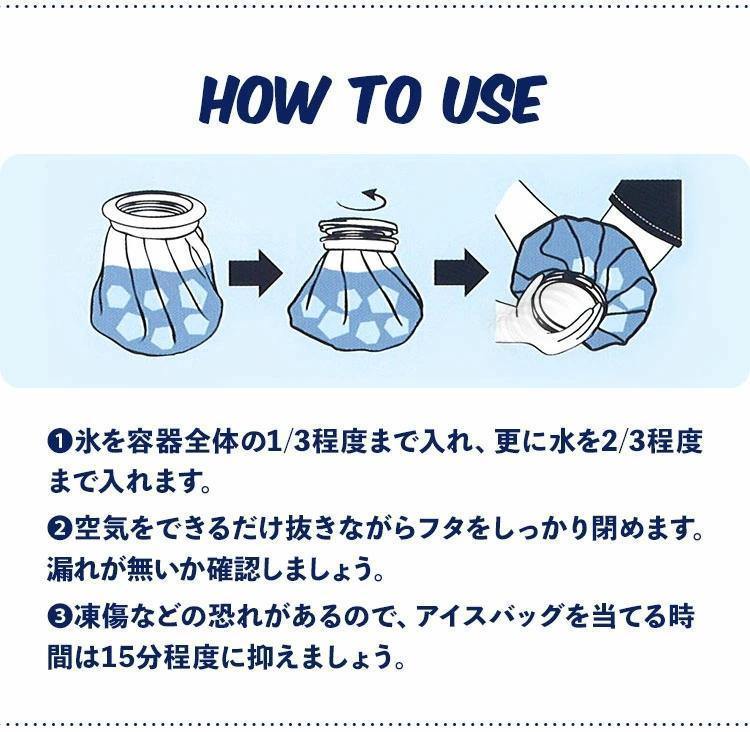 HOW TO USE

❶氷を容器全体の1/3程度まで入れ、更に水を2/3程度まで入れます。

❷空気をできるだけ抜きながらフタをしっかり閉めます。漏れが無いか確認しましょう。

❸凍傷などの恐れがあるので、アイスバッグを当てる時間は15分程度に抑えましょう。