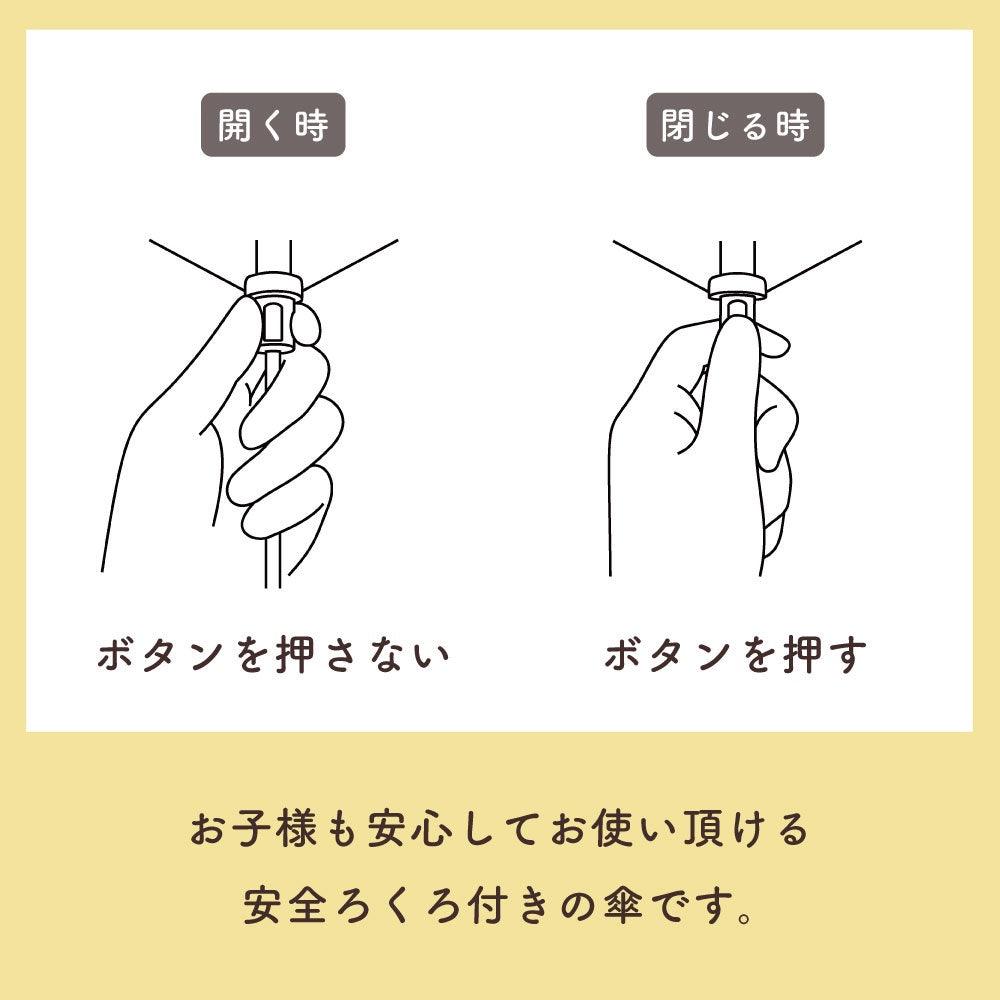 開く時

ボタンを押さない

閉じる時

ボタンを押す

お子様も安心してお使い頂ける
安全ろくろ付きの傘です。