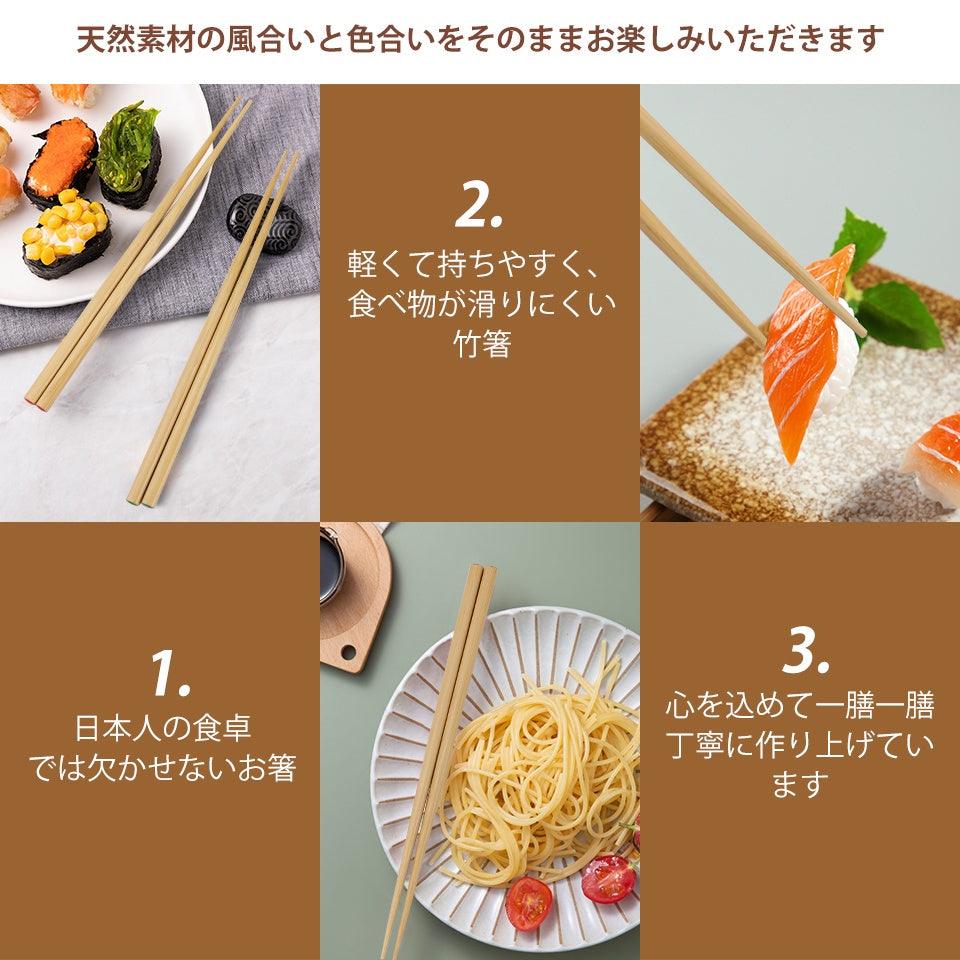 天然素材の風合いと色合いをそのままお楽しみいただきます

2.
軽くて持ちやすく、食べ物が滑りにくい竹箸

1.
日本人の食卓では欠かせないお箸

3.
心を込めて一膳一膳丁寧に作り上げています