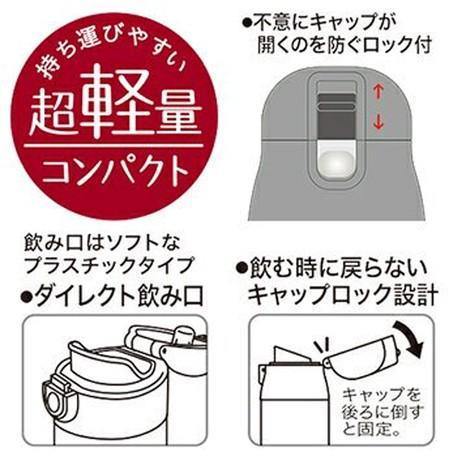 持ち運びやすい
超軽量
コンパクト

●不意にキャップが開くのを防ぐロック付

飲み口はソフトなプラスチックタイプ
●ダイレクト飲み口

●飲む時に戻らないキャップロック設計

キャップを後ろに倒すと固定。