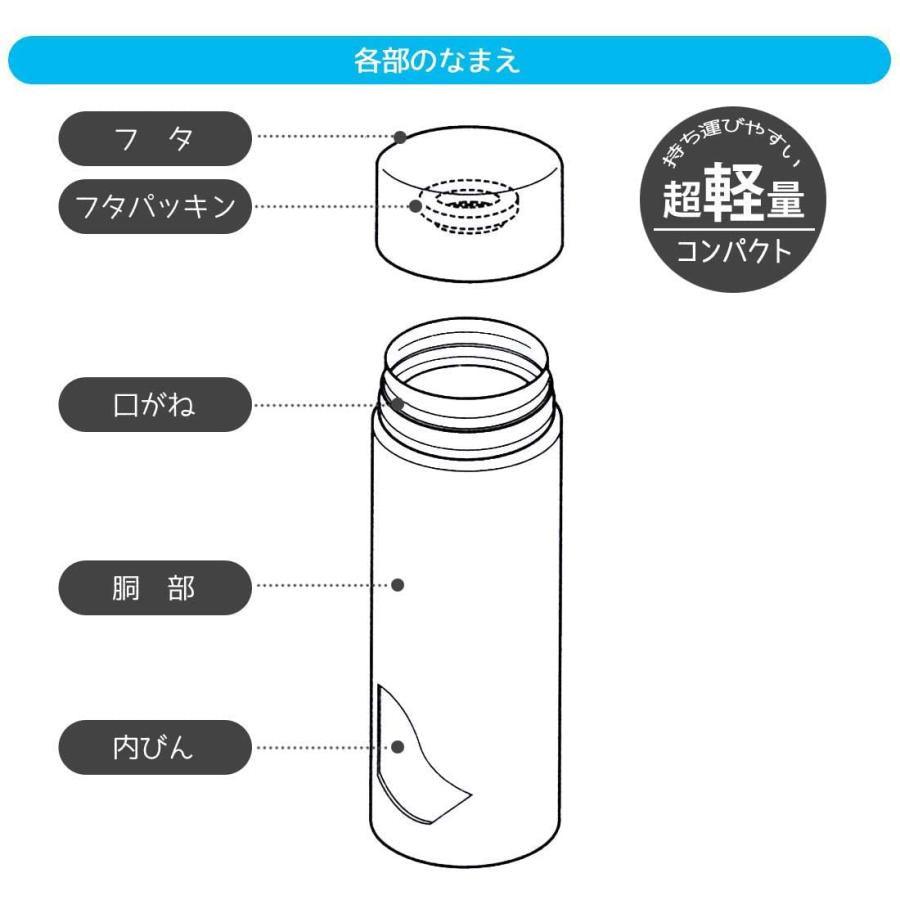 各部のなまえ

フ タ

フタパッキン

持ち運びやすい
超軽量
コンパクト

口がね

胴 部

内びん