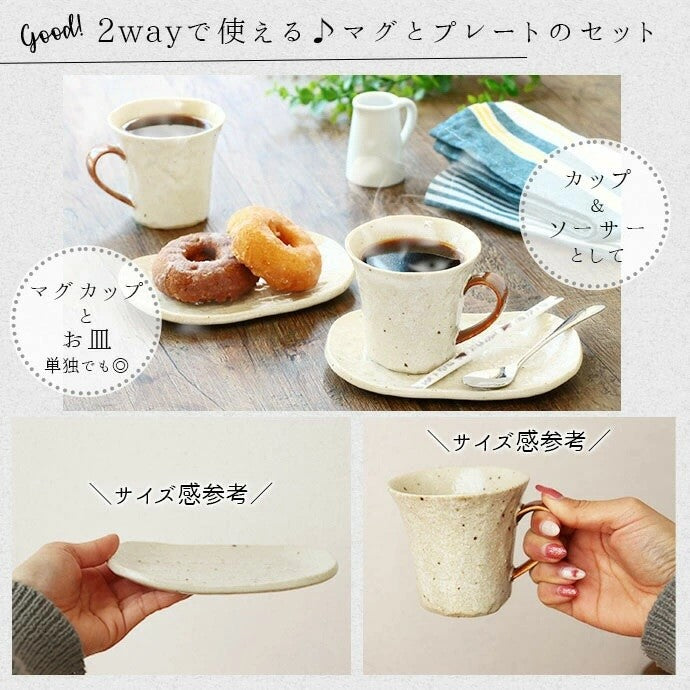 Good! 2wayで使える♪マグとプレートのセット

カップ
&
ソーサー
として

マグカップ
と
お皿
単独でも◎

＼サイズ感参考／

＼サイズ感参考／