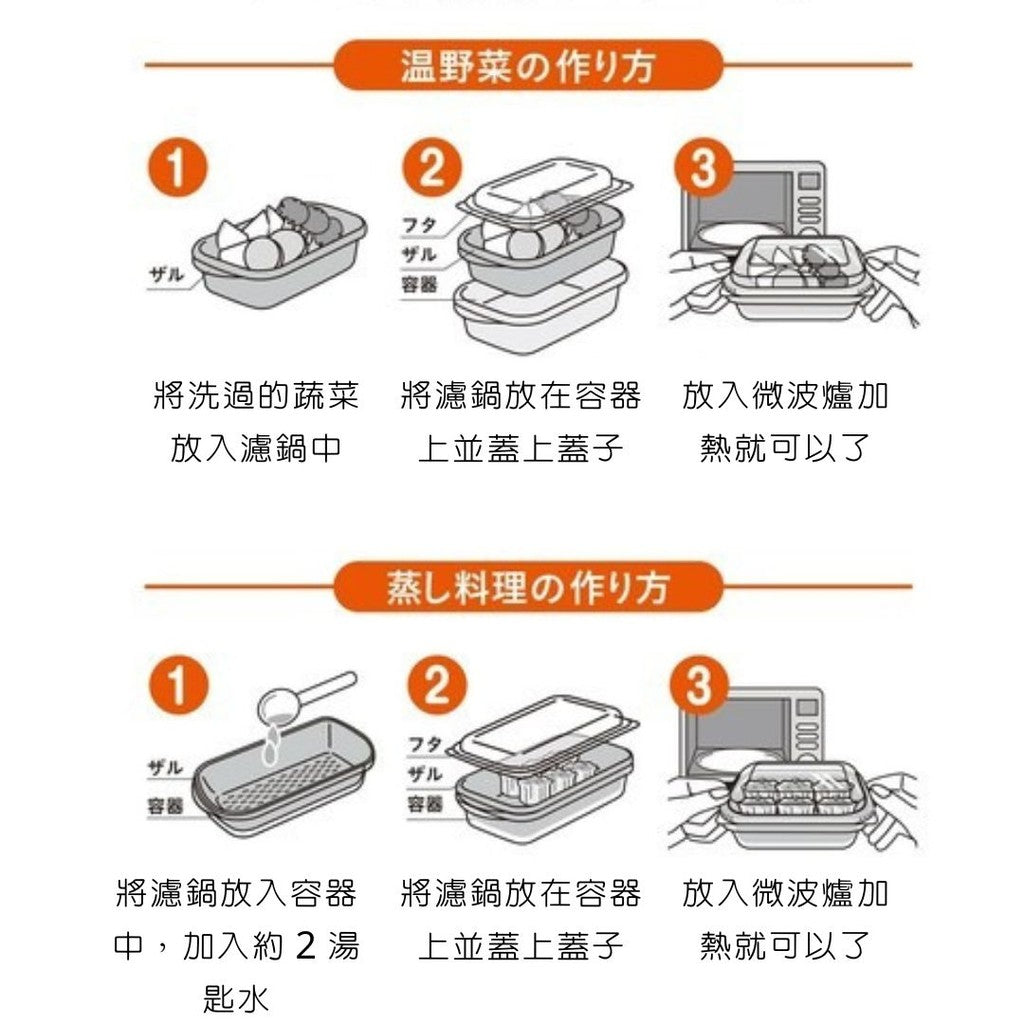 温野菜の作り方

1
ザル
將洗過的蔬菜放入濾鍋中

2
フタ
ザル
容器
將濾鍋放在容器上並蓋上蓋子

3
放入微波爐加熱就可以了

蒸し料理の作り方

1
ザル
容器
將濾鍋放入容器中，加入約 2 湯匙水

2
フタ
ザル
容器
將濾鍋放在容器上並蓋上蓋子

3
放入微波爐加熱就可以了