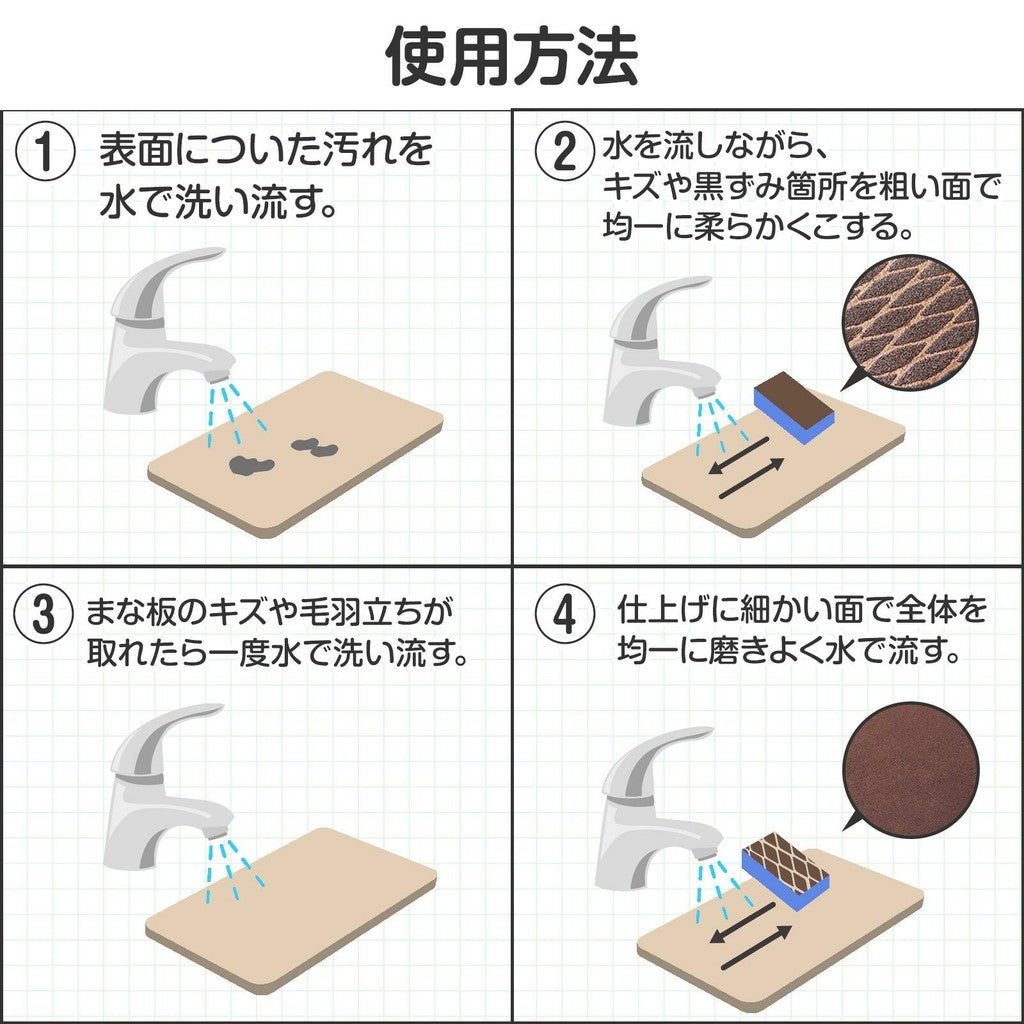 使用方法

① 表面についた汚れを水で洗い流す。

② 水を流しながら、キズや黒ずみ箇所を粗い面で均一に柔らかくこする。

③ まな板のキズや毛羽立ちが取れたら一度水で洗い流す。

④ 仕上げに細かい面で全体を均一に磨きよく水で流す。