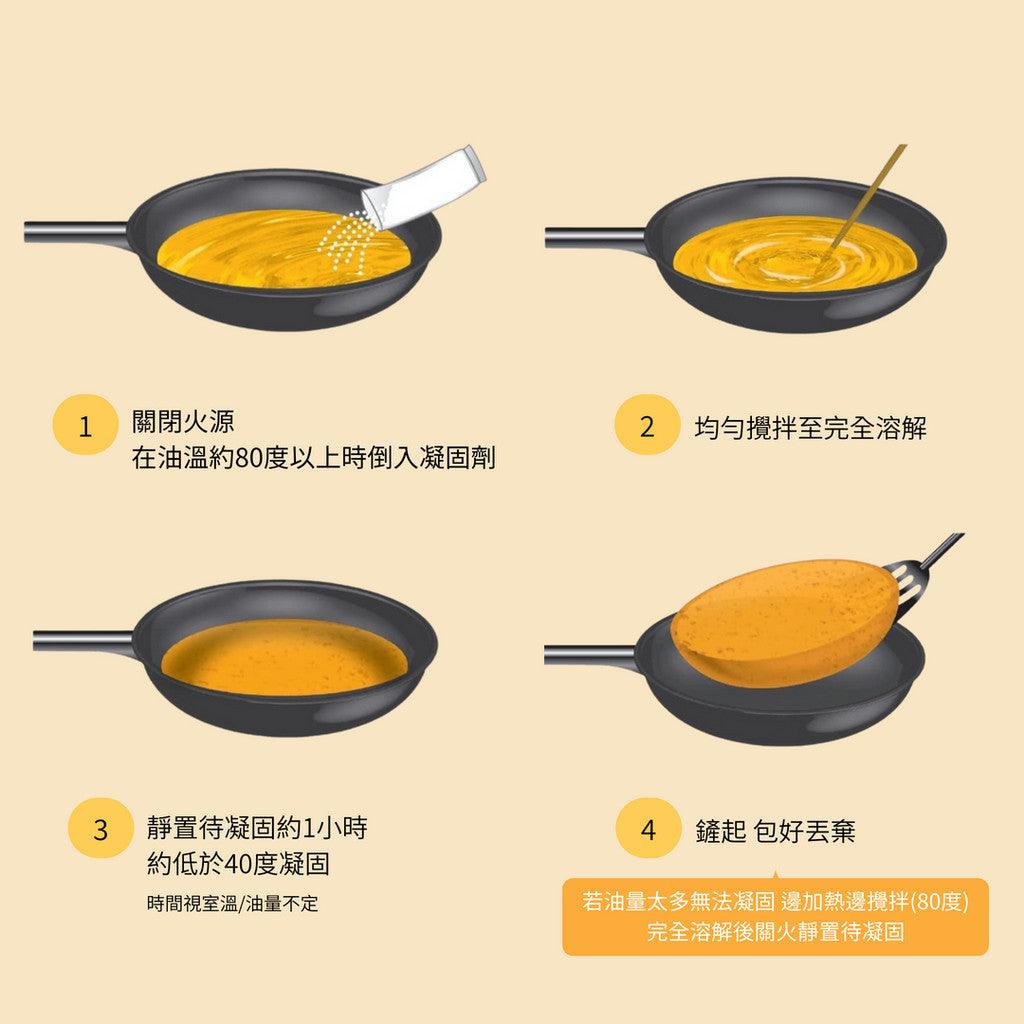 1 關閉火源
在油溫約80度以上時倒入凝固劑

2 均勻攪拌至完全溶解

3 靜置待凝固約1小時
約低於40度凝固
時間視室溫/油量不定

4 鏟起 包好丟棄

若油量太多無法凝固 邊加熱邊攪拌(80度)
完全溶解後關火靜置待凝固