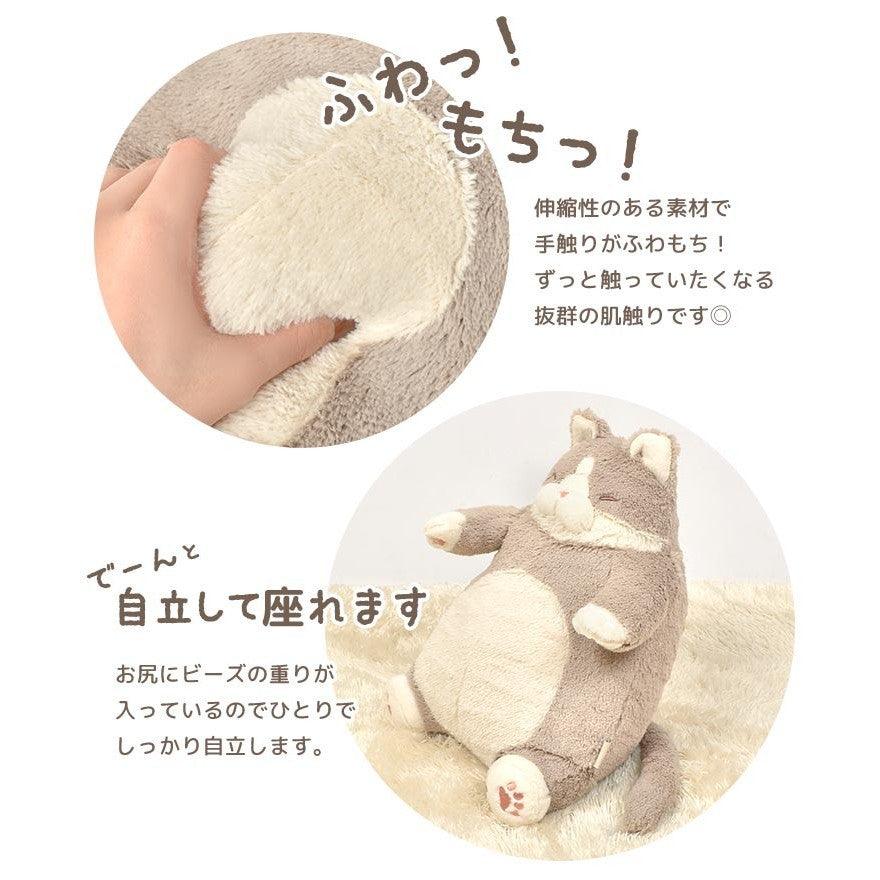 ふわっ！
もちっ！

伸縮性のある素材で
手触りがふわもち！
ずっと触っていたくなる
抜群の肌触りです◎

でーんと
自立して座れます

お尻にビーズの重りが
入っているのでひとりで
しっかり自立します。