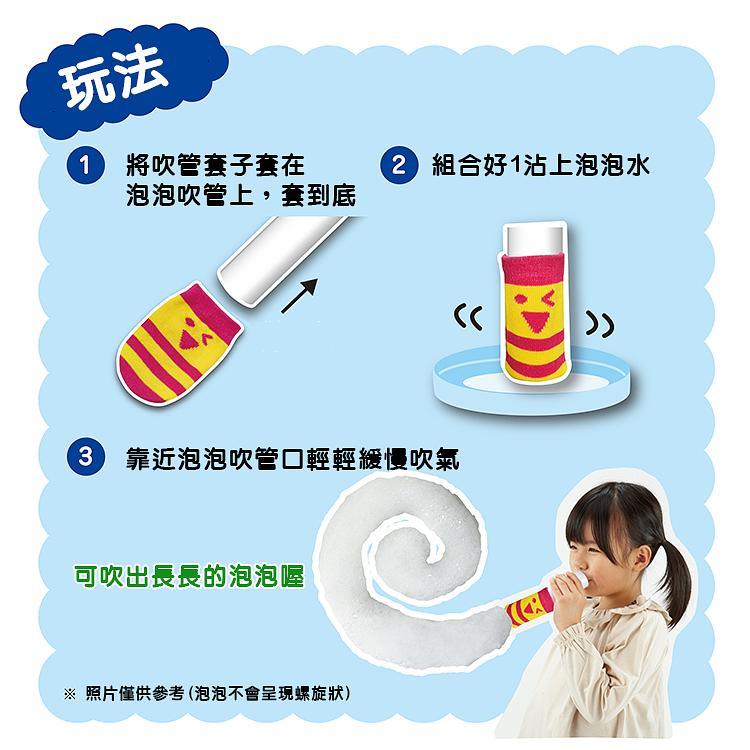 玩法

1 將吹管套子套在泡泡吹管上，套到底

2 組合好1沾上泡泡水

3 靠近泡泡吹管口輕輕緩慢吹氣

可吹出長長的泡泡喔

※ 照片僅供參考(泡泡不會呈現螺旋狀)