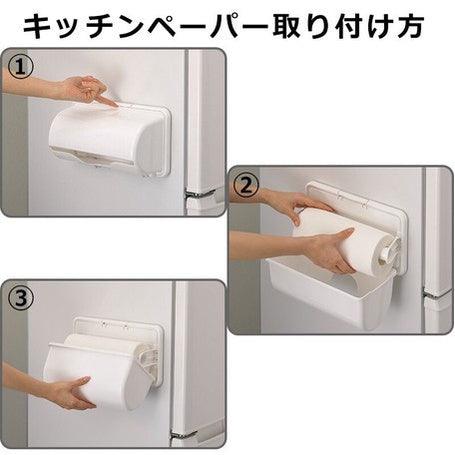 キッチンペーパー取り付け方

①

②

③