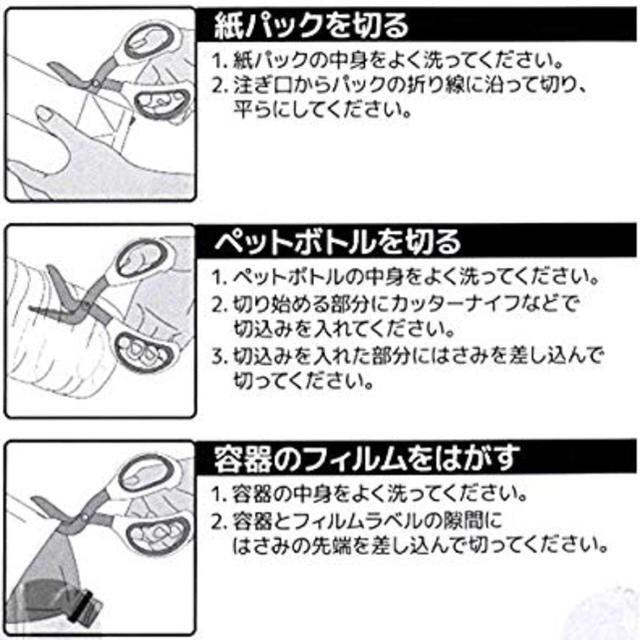 紙パックを切る

1. 紙パックの中身をよく洗ってください。
2. 注ぎ口からパックの折り線に沿って切り、平らにしてください。

ペットボトルを切る

1. ペットボトルの中身をよく洗ってください。
2. 切り始める部分にカッターナイフなどで切込みを入れてください。
3. 切込みを入れた部分にはさみを差し込んで切ってください。

容器のフィルムをはがす

1. 容器の中身をよく洗ってください。
2. 容器とフィルムラベルの隙間にはさみの先端を差し込んで切ってください。