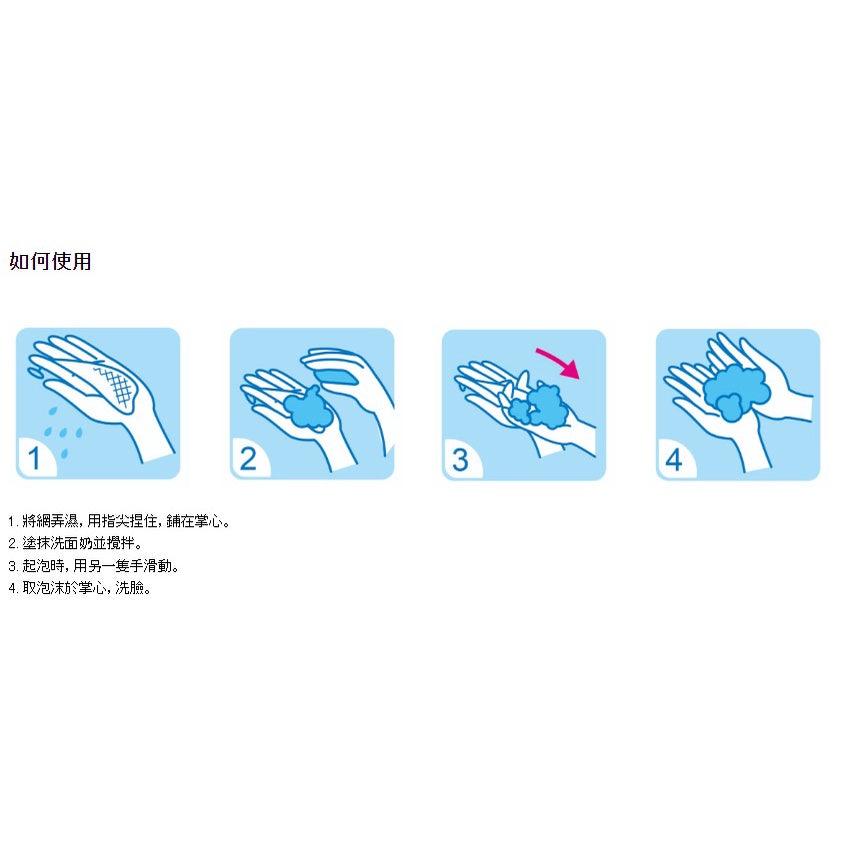 如何使用

1

2

3

4

1. 將網弄濕，用指尖捏住，鋪在掌心。
2. 塗抹洗面奶並攪拌。
3. 起泡時，用另一隻手滑動。
4. 取泡沫於掌心，洗臉。