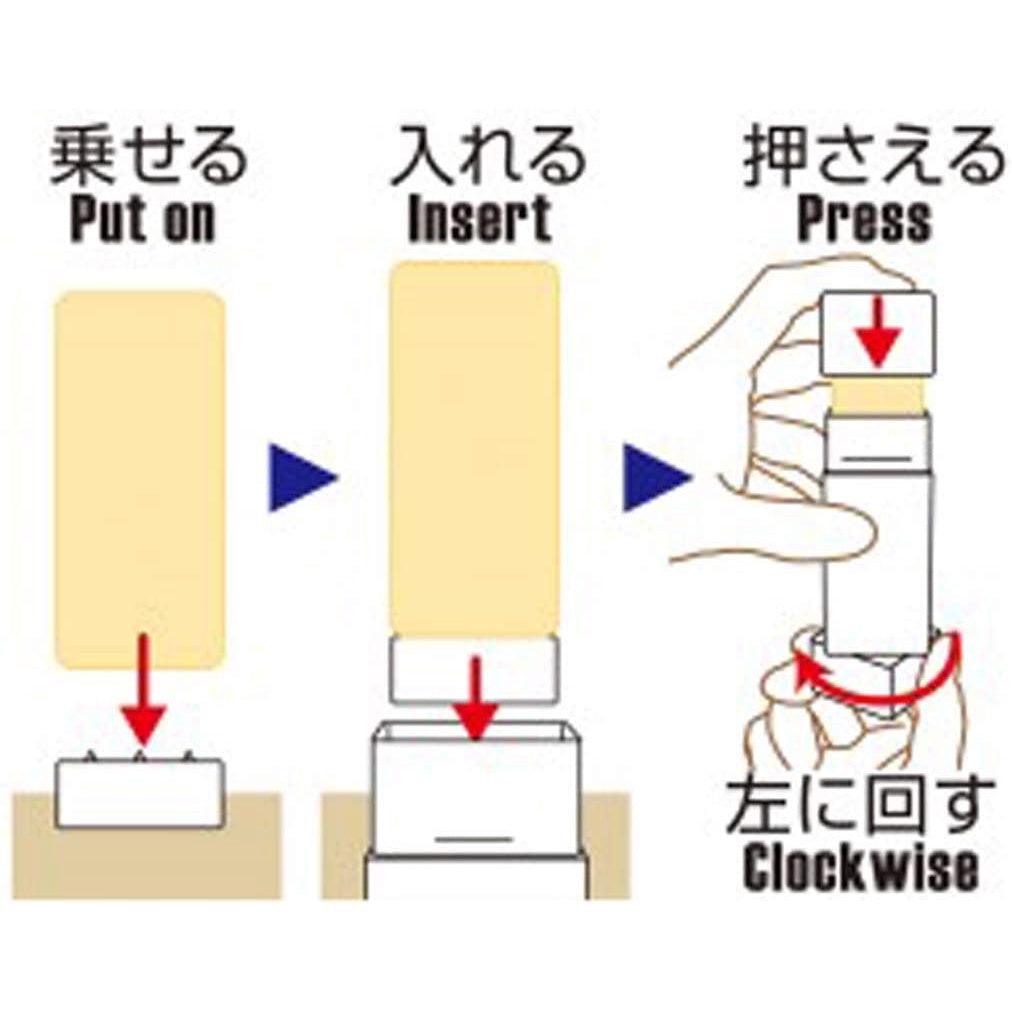 乗せる
Put on

入れる
Insert

押さえる
Press

左に回す
Clockwise