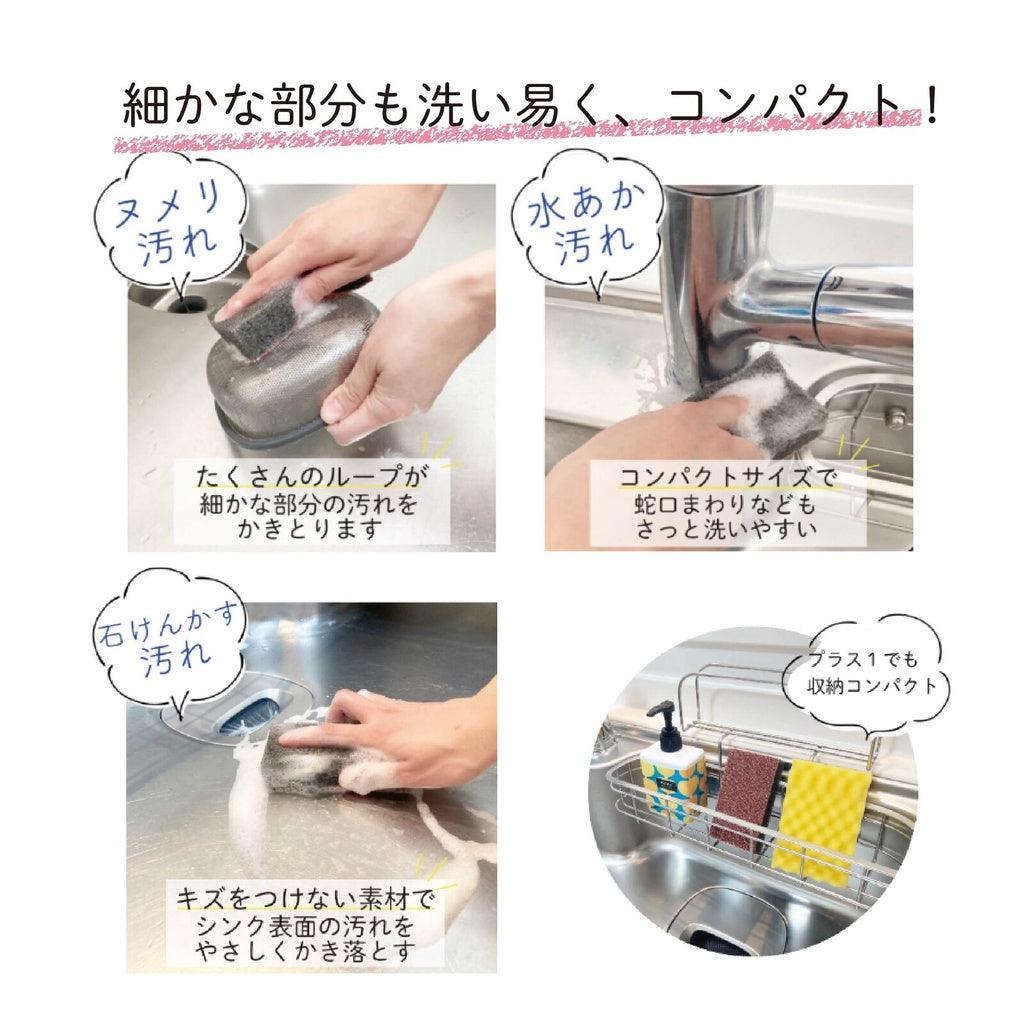 細かな部分も洗い易く、コンパクト！

ヌメリ汚れ

たくさんのループが細かな部分の汚れをかきとります

水あか汚れ

コンパクトサイズで蛇口まわりなどもさっと洗いやすい

石けんかす汚れ

キズをつけない素材でシンク表面の汚れをやさしくかき落とす

プラス１でも収納コンパクト