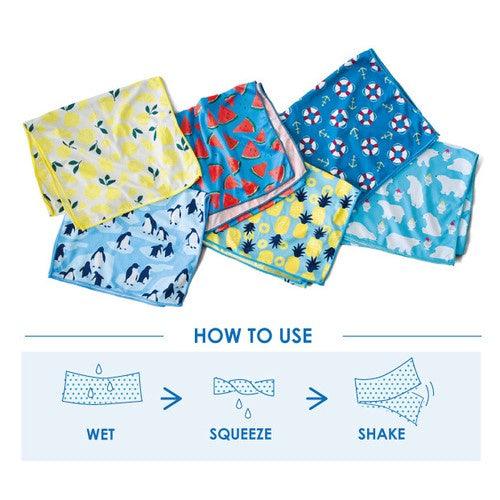 HOW TO USE

WET

SQUEEZE

SHAKE