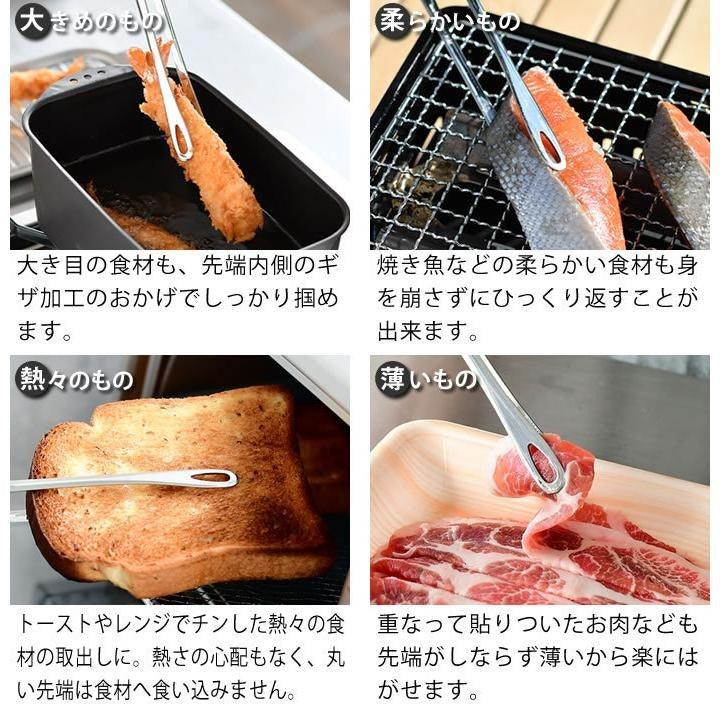 大きめのもの

大き目の食材も、先端内側のギザ加工のおかげでしっかり掴めます。

柔らかいもの

焼き魚などの柔らかい食材も身を崩さずにひっくり返すことが出来ます。

熱々のもの

トーストやレンジでチンした熱々の食材の取出しに。熱さの心配もなく、丸い先端は食材へ食い込みません。

薄いもの

重なって貼りついたお肉なども先端がしならず薄いから楽にはがせます。