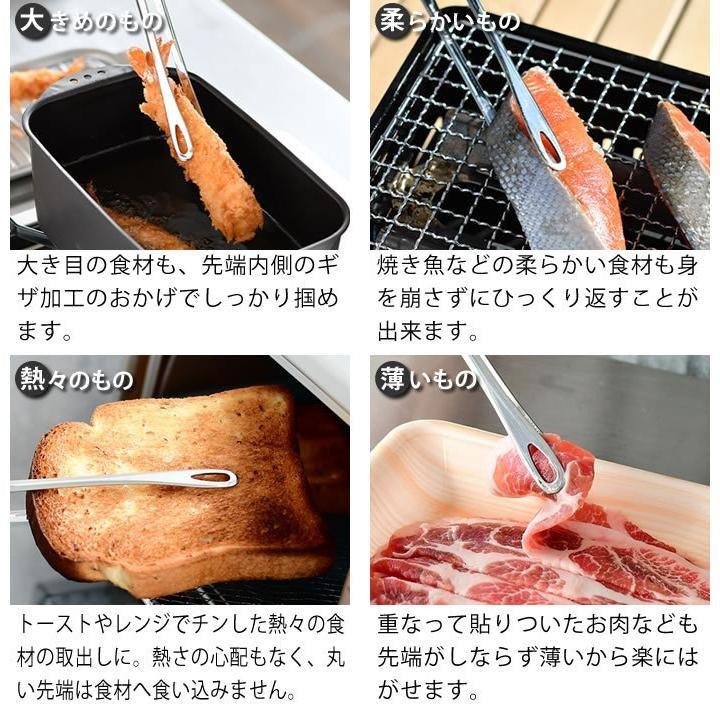 大きめのもの

大き目の食材も、先端内側のギザ加工のおかげでしっかり掴めます。

柔らかいもの

焼き魚などの柔らかい食材も身を崩さずにひっくり返すことが出来ます。

熱々のもの

トーストやレンジでチンした熱々の食材の取出しに。熱さの心配もなく、丸い先端は食材へ食い込みません。

薄いもの

重なって貼りついたお肉なども先端がしならず薄いから楽にはがせます。