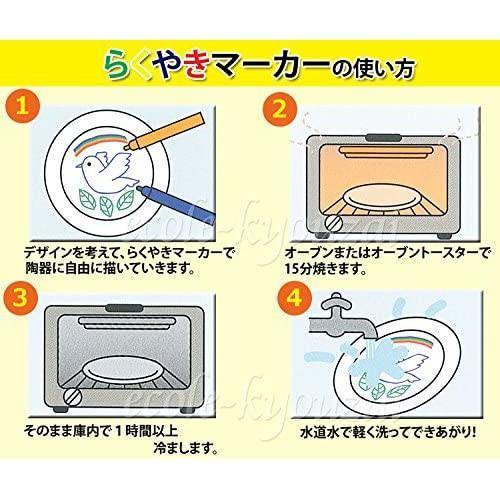 らくやきマーカーの使い方

1

デザインを考えて、らくやきマーカーで陶器に自由に描いていきます。

2

オーブンまたはオーブントースターで15分焼きます。

3

そのまま庫内で１時間以上冷まします。

4

水道水で軽く洗ってできあがり!

ecole-kyouzai

ecole-kyouzai