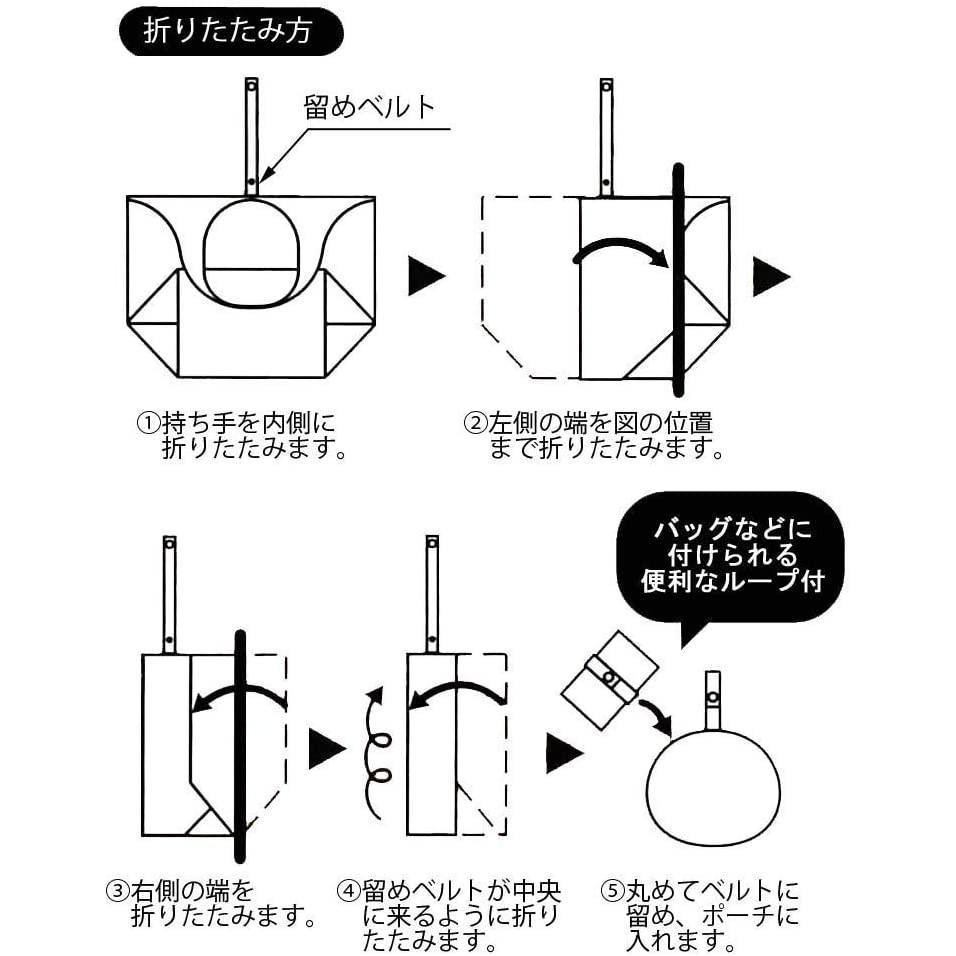 折りたたみ方

留めベルト

①持ち手を内側に折りたたみます。

②左側の端を図の位置まで折りたたみます。

バッグなどに付けられる便利なループ付

③右側の端を折りたたみます。

④留めベルトが中央に来るように折りたたみます。

⑤丸めてベルトに留め、ポーチに入れます。