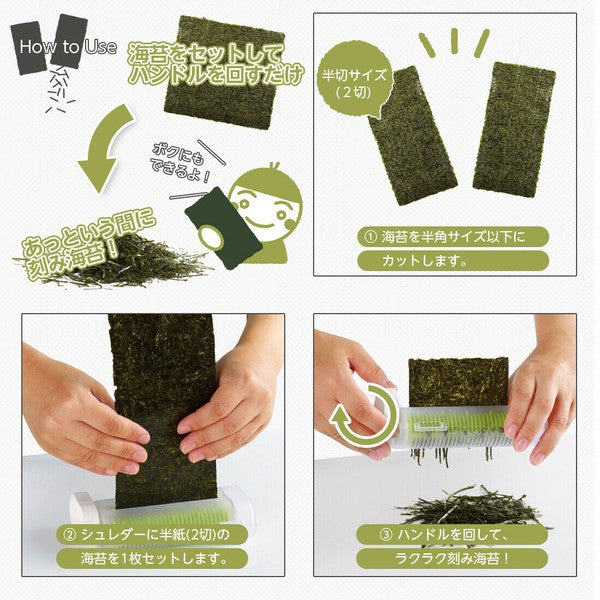 How to Use

海苔をセットして
ハンドルを回すだけ

ボクにも
できるよ！

あっという間に
刻み海苔！

半切サイズ
（2切）

① 海苔を半角サイズ以下に
カットします。

② シュレダーに半紙(2切)の
海苔を1枚セットします。

③ ハンドルを回して、
ラクラク刻み海苔！