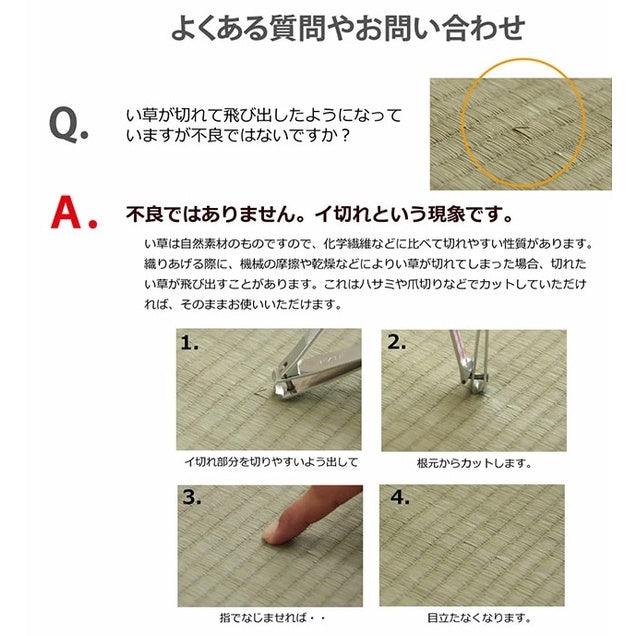 よくある質問やお問い合わせ

Q.

い草が切れて飛び出したようになっていますが不良ではないですか？

A.

不良ではありません。イ切れという現象です。

い草は自然素材のものですので、化学繊維などに比べて切れやすい性質があります。織りあげる際に、機械の摩擦や乾燥などによりい草が切れてしまった場合、切れたい草が飛び出すことがあります。これはハサミや爪切りなどでカットしていただければ、そのままお使いいただけます。

1.

イ切れ部分を切りやすいよう出して

2.

根元からカットします。

3.

指でなじませれば・・

4.

目立たなくなります。