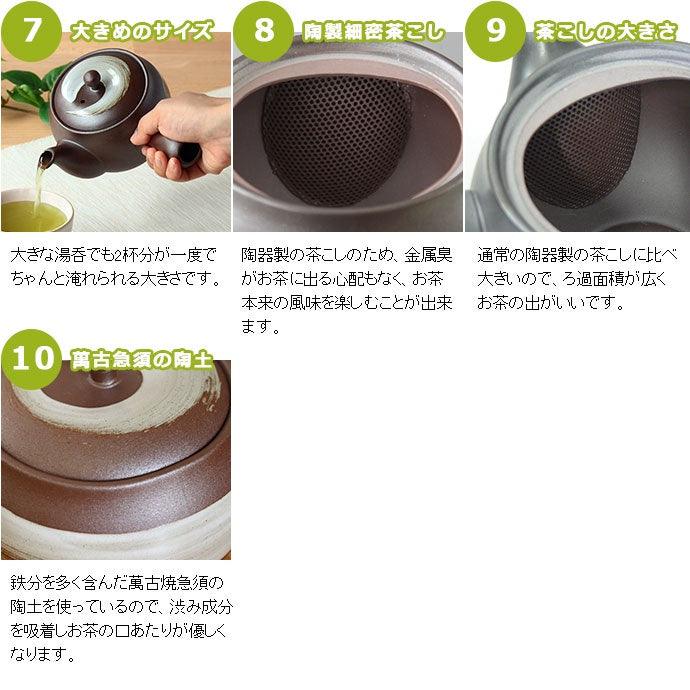 7 大きめのサイズ

大きな湯呑でも2杯分が一度でちゃんと淹れられる大きさです。

8 陶製細密茶こし

陶器製の茶こしのため、金属臭がお茶に出る心配もなく、お茶本来の風味を楽しむことが出来ます。

9 茶こしの大きさ

通常の陶器製の茶こしに比べ大きいので、ろ過面積が広くお茶の出がいいです。

10 萬古急須の陶土

鉄分を多く含んだ萬古焼急須の陶土を使っているので、渋み成分を吸着しお茶の口あたりが優しくなります。