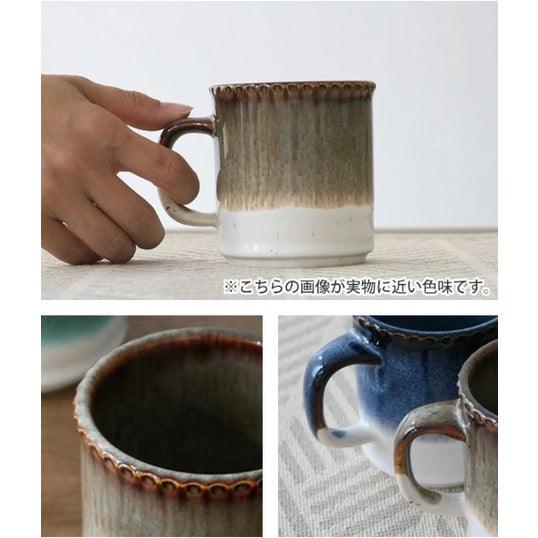 ※こちらの画像が実物に近い色味です。