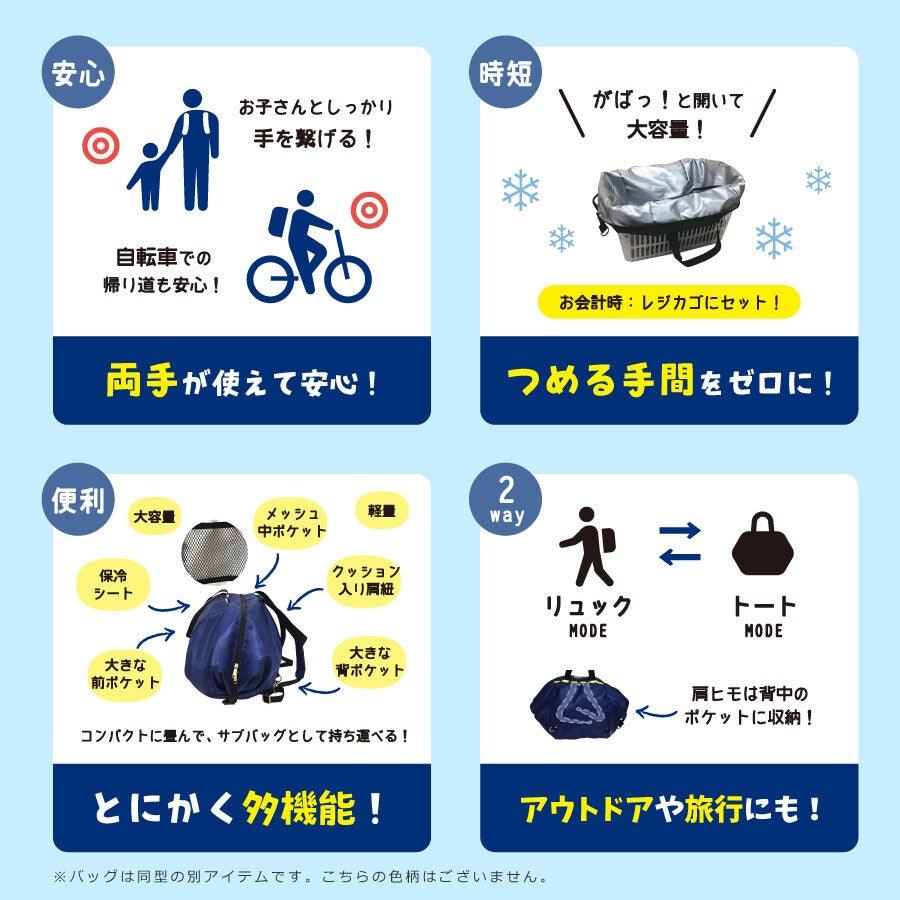 安心

お子さんとしっかり手を繋げる！

自転車での帰り道も安心！

両手が使えて安心！

時短

がばっ！と開いて大容量！

お会計時：レジカゴにセット！

つめる手間をゼロに！

便利

大容量

メッシュ中ポケット

軽量

保冷シート

クッション入り肩紐

大きな前ポケット

大きな背ポケット

コンパクトに畳んで、サブバッグとして持ち運べる！

とにかく多機能！

2 way

リュック MODE

トート MODE

肩ヒモは背中のポケットに収納！

アウトドアや旅行にも！

※バッグは同型の別アイテムです。こちらの色柄はございません。