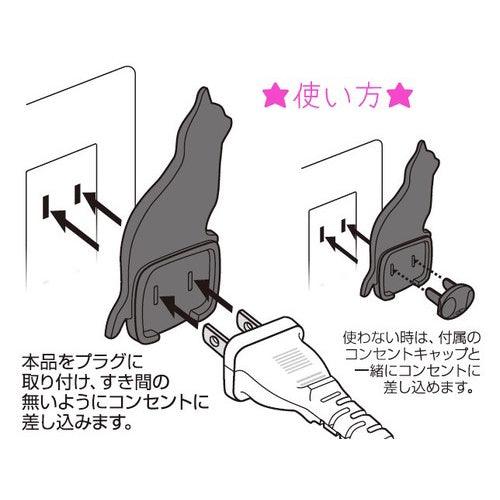 ★使い方★

本品をプラグに取り付け、すき間の無いようにコンセントに差し込みます。

使わない時は、付属のコンセントキャップと一緒にコンセントに差し込めます。